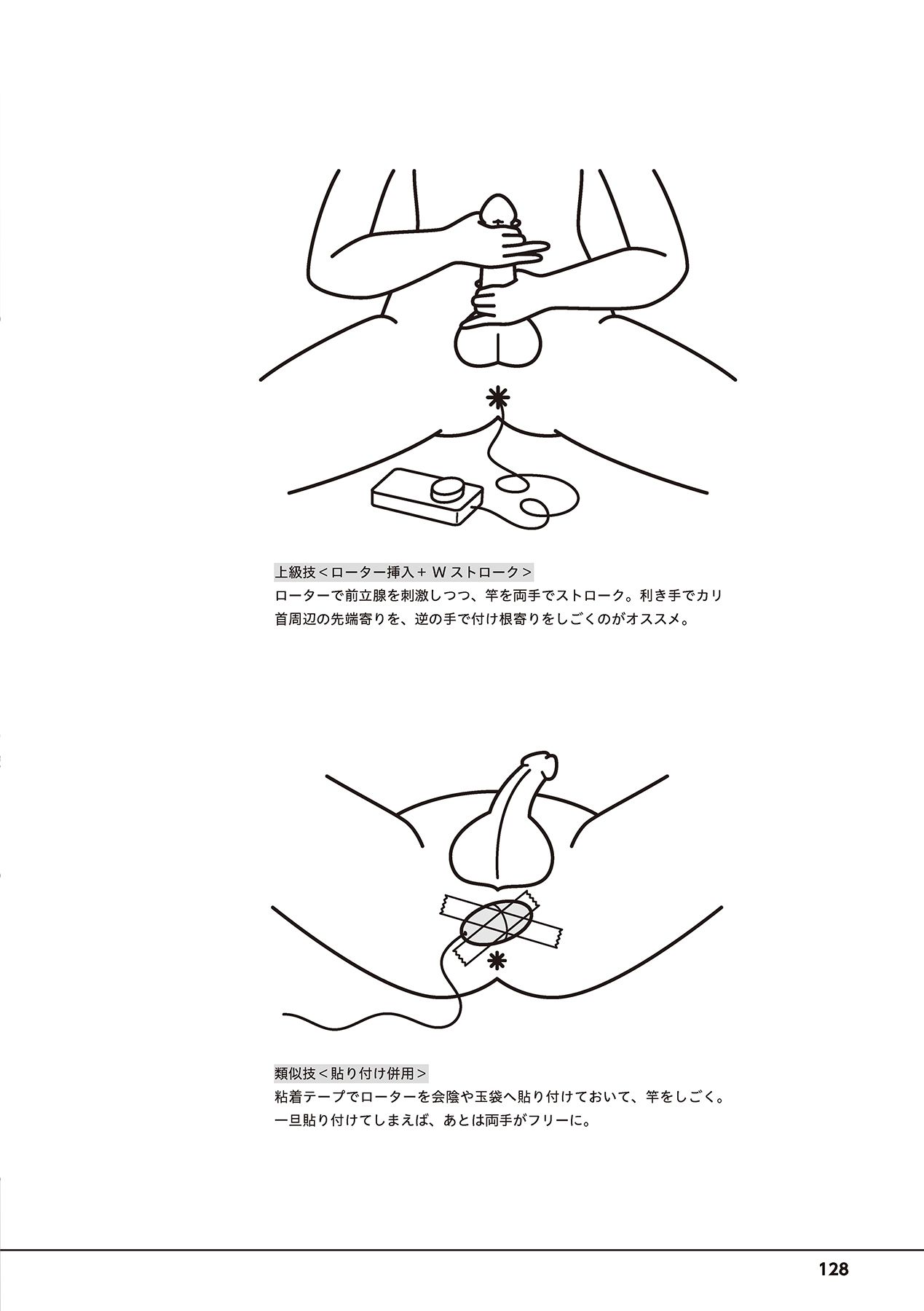 上級技＜ローター挿入＋Ｗストローク＞
ローターで前立腺を刺激しつつ、竿を両手でストローク。利き手でカリ首周辺の先端寄りを、逆の手で付け根寄りをしごくのがオススメ。

類似技＜貼り付け併用＞
粘着テープでローターを会陰や玉袋へ貼り付けておいて、竿をしごく。一旦貼り付けてしまえば、あとは両手がフリーに。

128